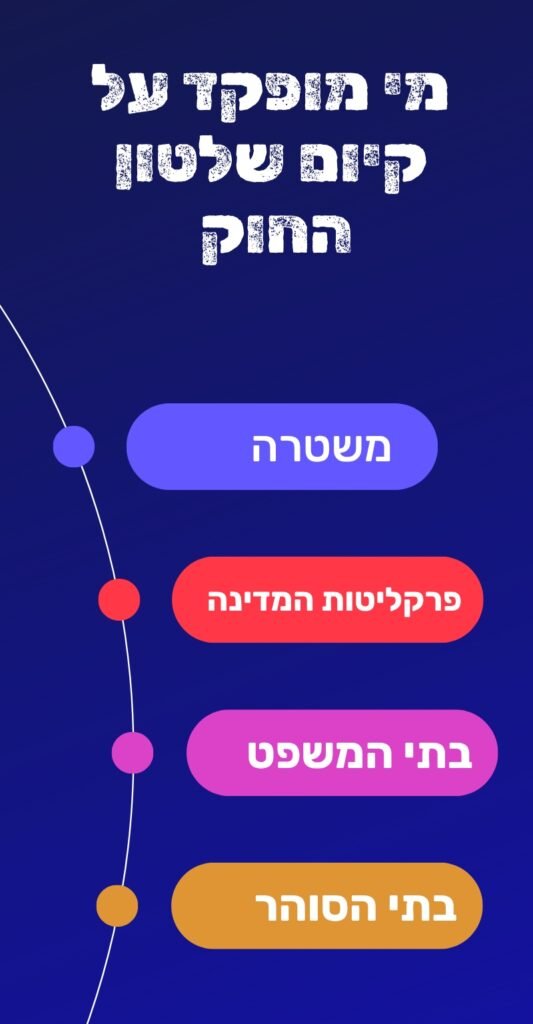 מי מופקד על קיום שלטון החוק

משטרה

פרקליטות המדינה

בתי המשפט

בתי הסוהר